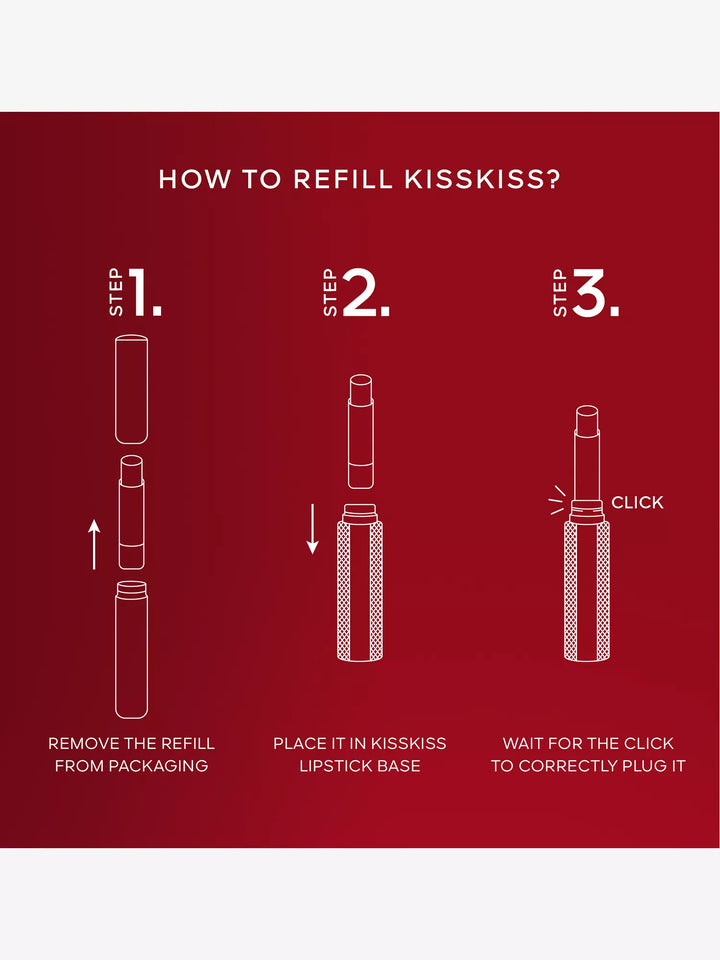 HOW TO REFILL KISSKISS?

STEP 1.

REMOVE THE REFILL FROM PACKAGING

STEP 2.

PLACE IT IN KISSKISS LIPSTICK BASE

STEP 3.

CLICK

WAIT FOR THE CLICK TO CORRECTLY PLUG IT